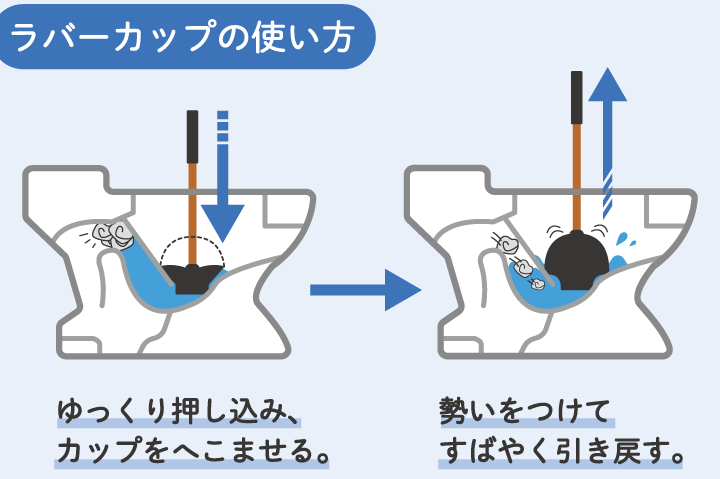 ラバーカップの使い方

ゆっくり押し込み、
カップをへこませる。

勢いをつけて
すばやく引き戻す。