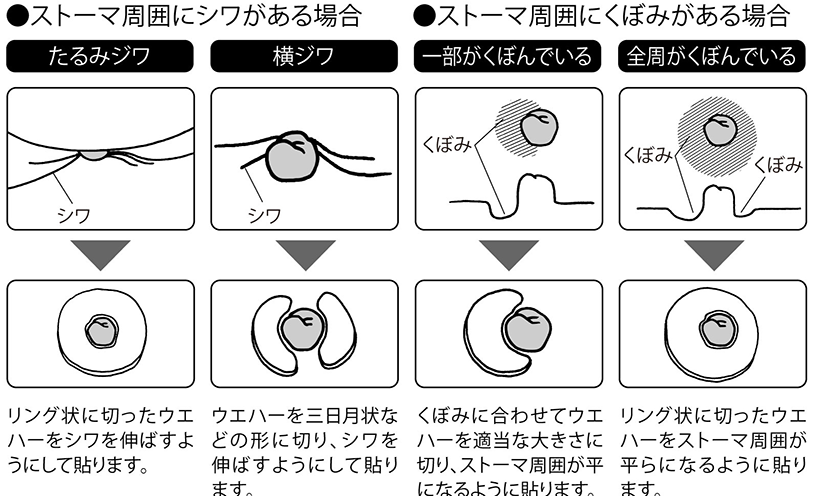 ●ストーマ周囲にシワがある場合

たるみジワ

シワ

リング状に切ったウエハーをシワを伸ばすようにして貼ります。

横ジワ

シワ

ウエハーを三日月状などの形に切り、シワを伸ばすようにして貼ります。

●ストーマ周囲にくぼみがある場合

一部がくぼんでいる

くぼみ

くぼみに合わせてウエハーを適当な大きさに切り、ストーマ周囲が平になるように貼ります。

全周がくぼんでいる

くぼみ

くぼみ

リング状に切ったウエハーをストーマ周囲が平らになるように貼ります。